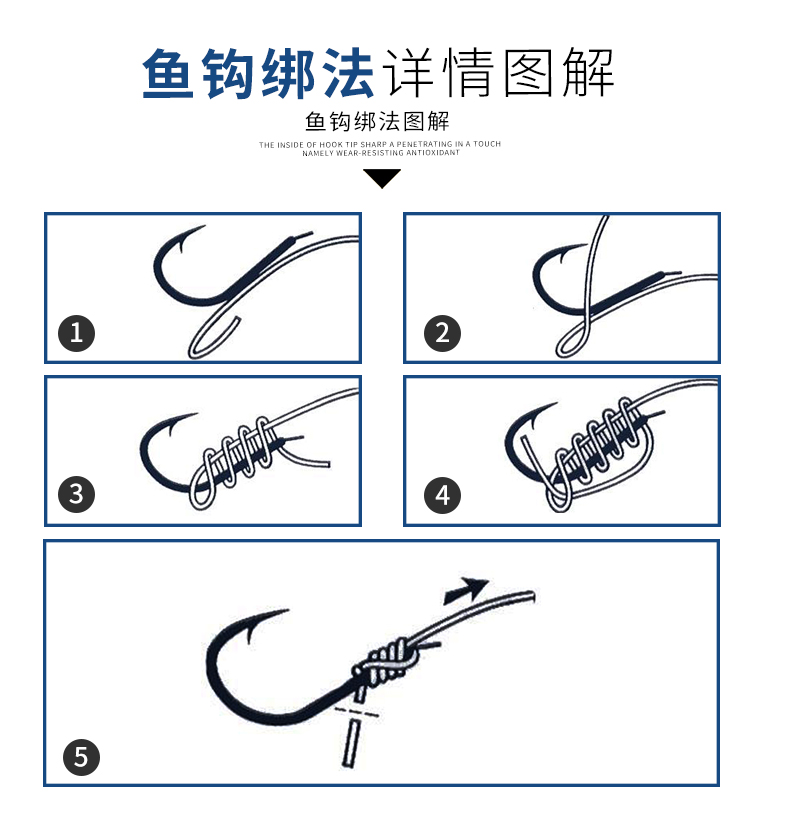 鱼钩绑法详情图解

鱼钩绑法图解

THE INSIDE OF HOOK TIP SHARP A PENETRATING IN A TOUCH NAMELY WEAR-RESISTING ANTIOXIDANT

1

2

3

4

5